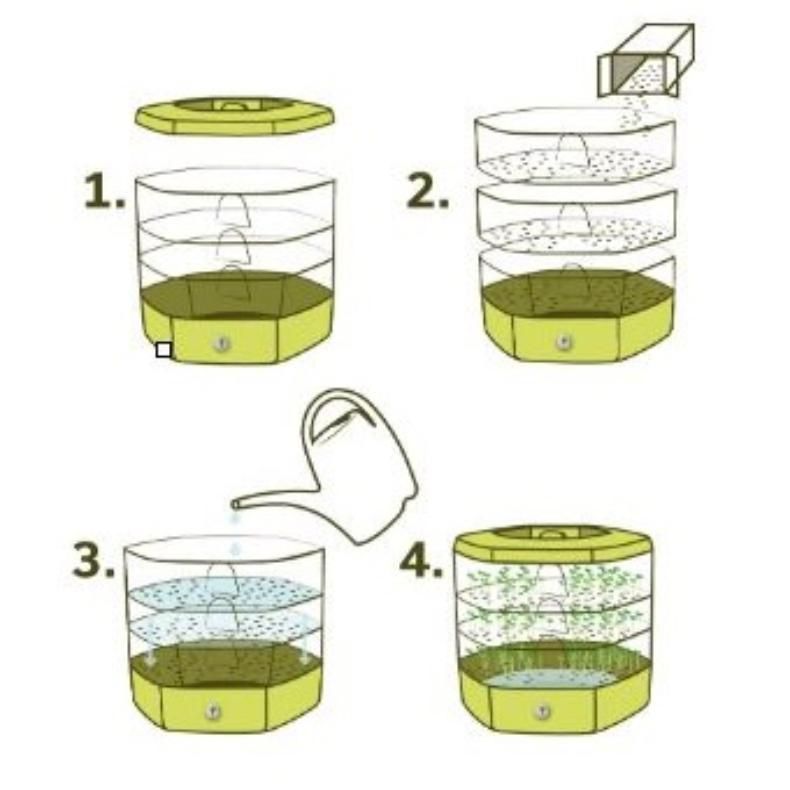 1.

2.

3.

4.